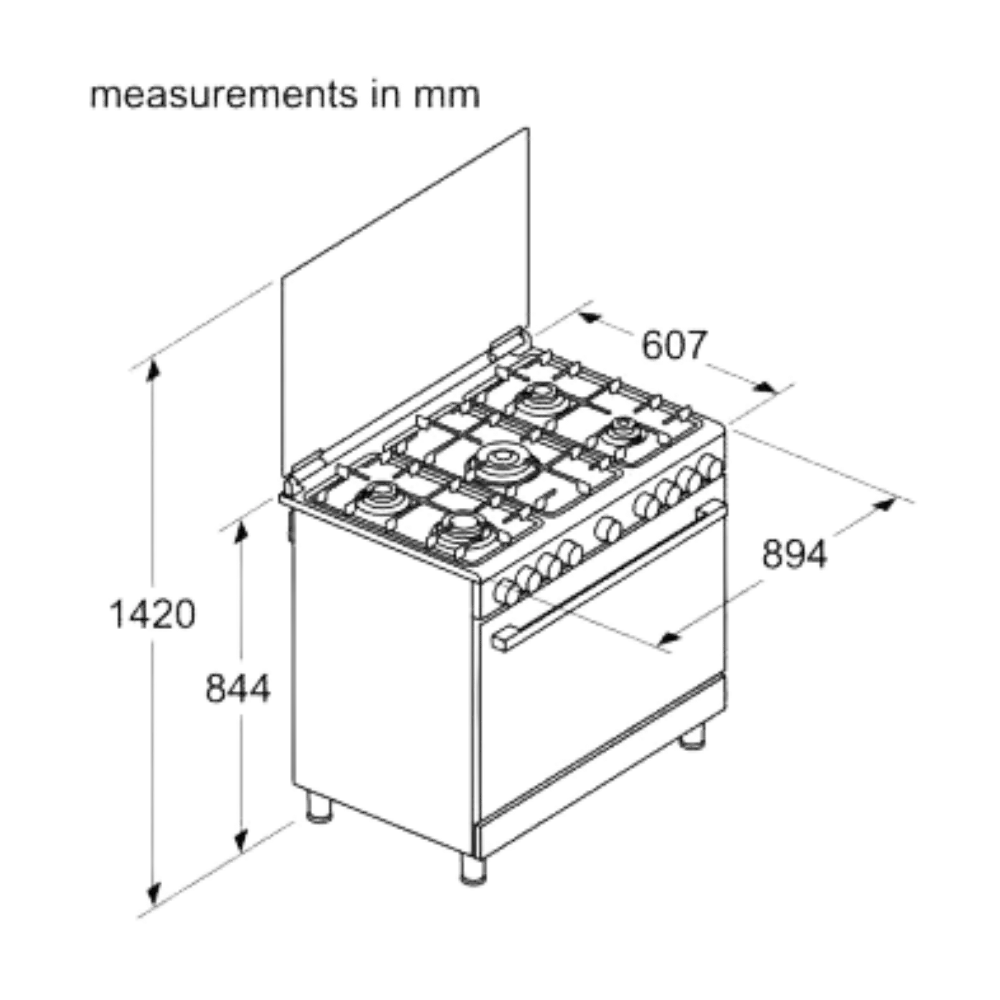 measurements in mm

607

894

1420

844